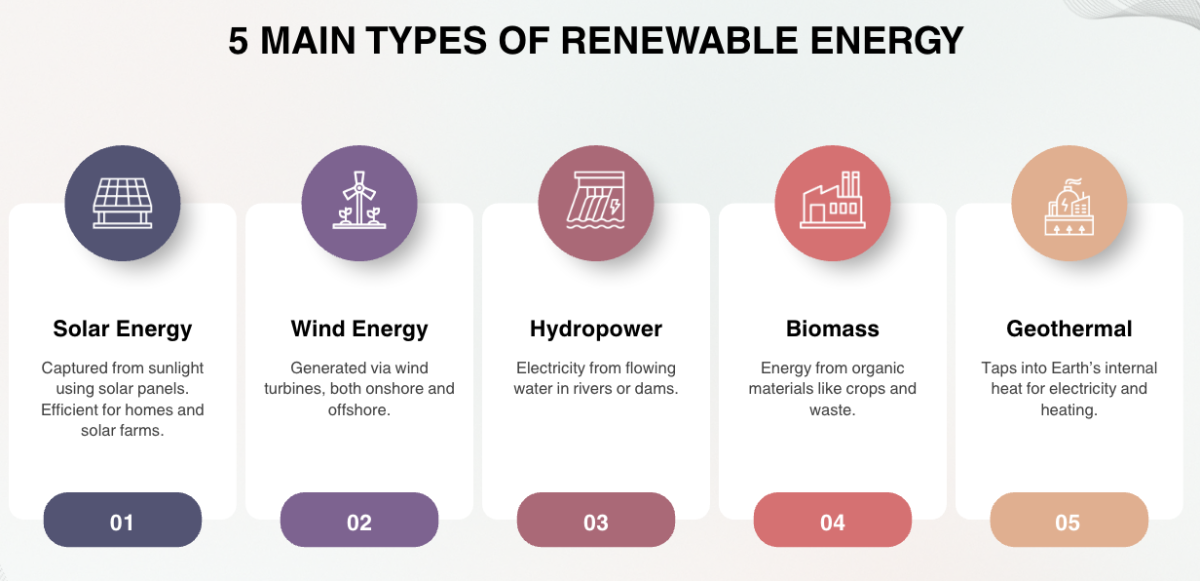 5 MAIN TYPES OF RENEWABLE ENERGY

Solar Energy

Captured from sunlight using solar panels. Efficient for homes and solar farms.

01

Wind Energy

Generated via wind turbines, both onshore and offshore.

02

Hydropower

Electricity from flowing water in rivers or dams.

03

Biomass

Energy from organic materials like crops and waste.

04

Geothermal

Taps into Earth's internal heat for electricity and heating.

05